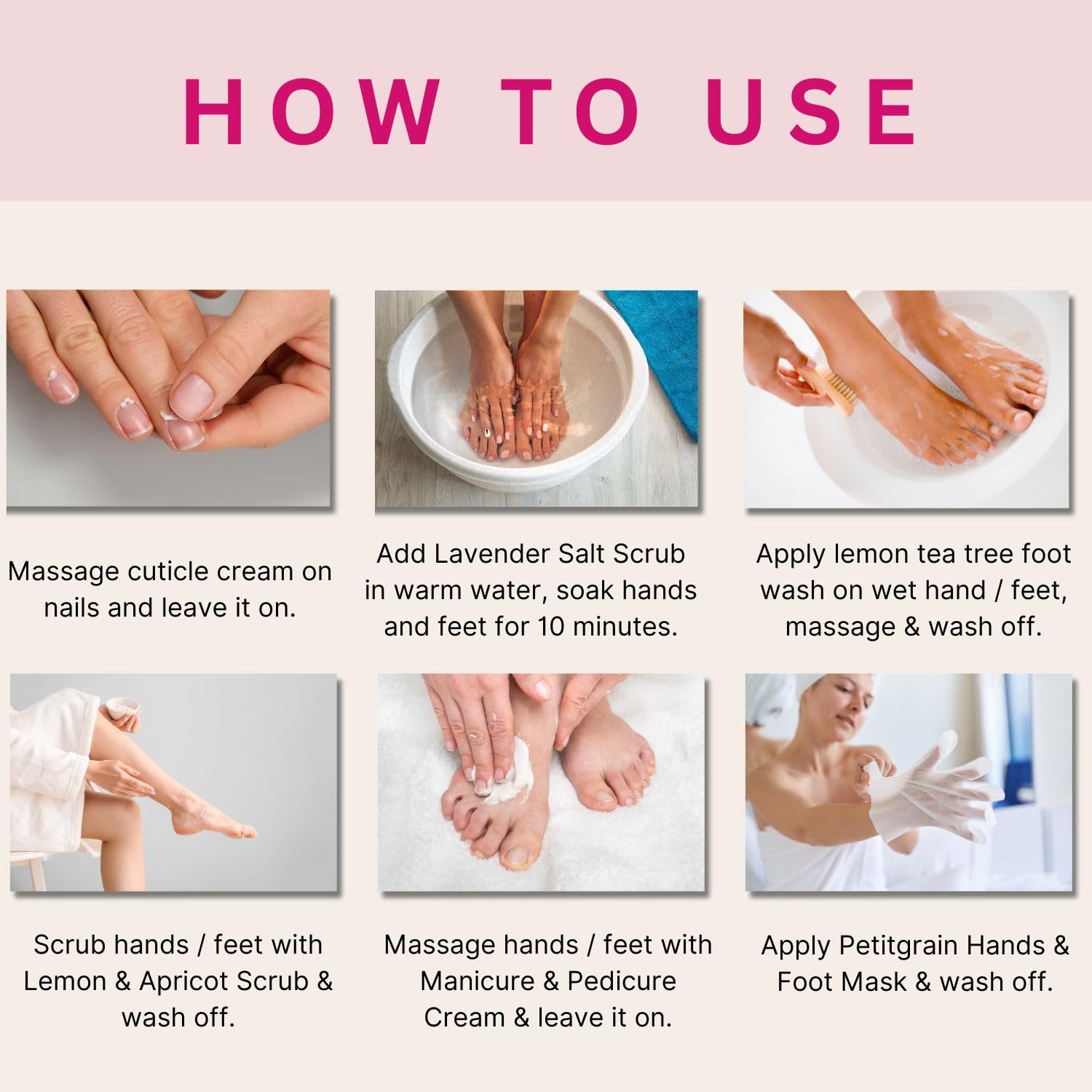 HOW TO USE

Massage cuticle cream on nails and leave it on.

Add Lavender Salt Scrub in warm water, soak hands and feet for 10 minutes.

Apply lemon tea tree foot wash on wet hand / feet, massage & wash off.

Scrub hands / feet with Lemon & Apricot Scrub & wash off.

Massage hands / feet with Manicure & Pedicure Cream & leave it on.

Apply Petitgrain Hands & Foot Mask & wash off.