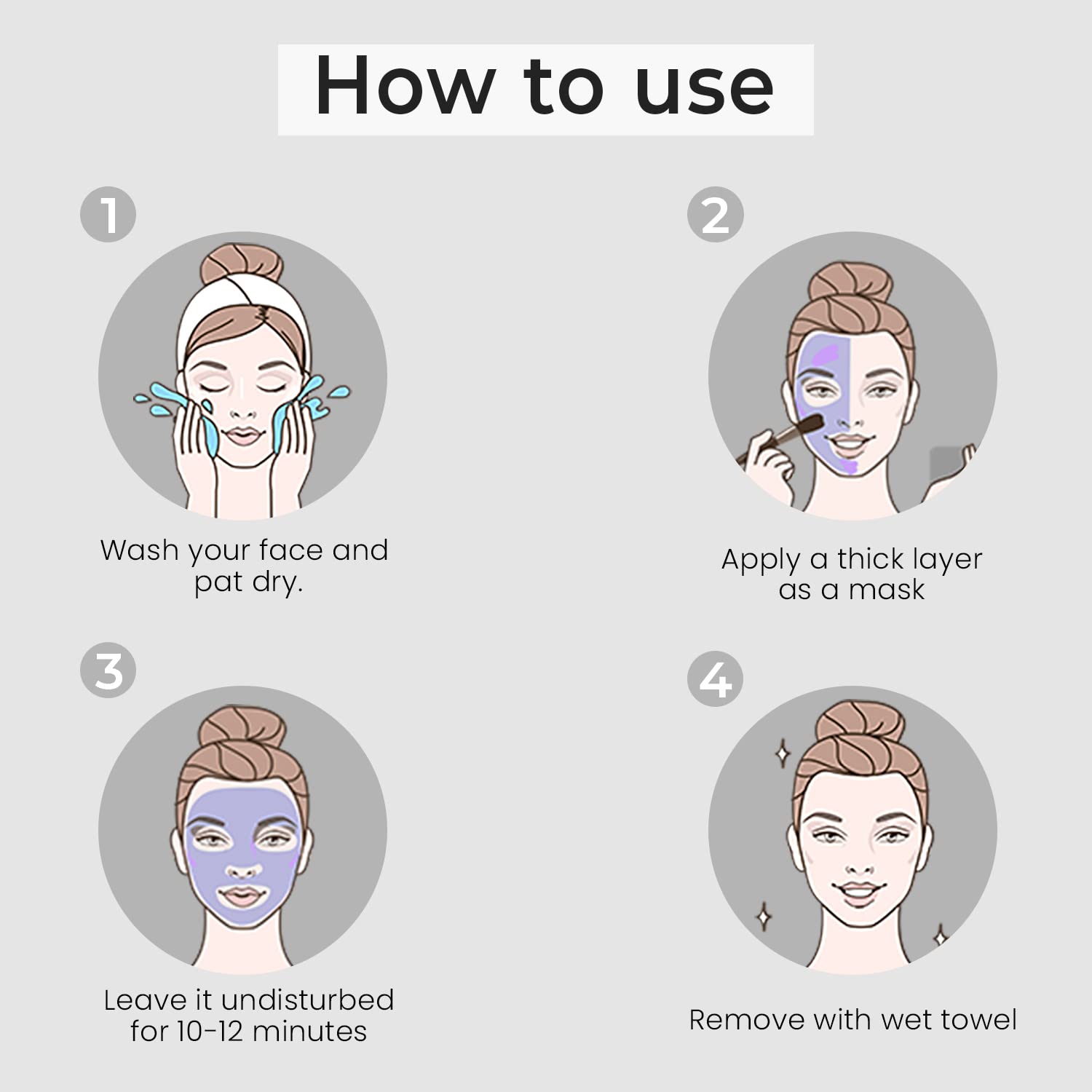 How to use

1

Wash your face and pat dry.

2

Apply a thick layer as a mask

3

Leave it undisturbed for 10-12 minutes

4

Remove with wet towel