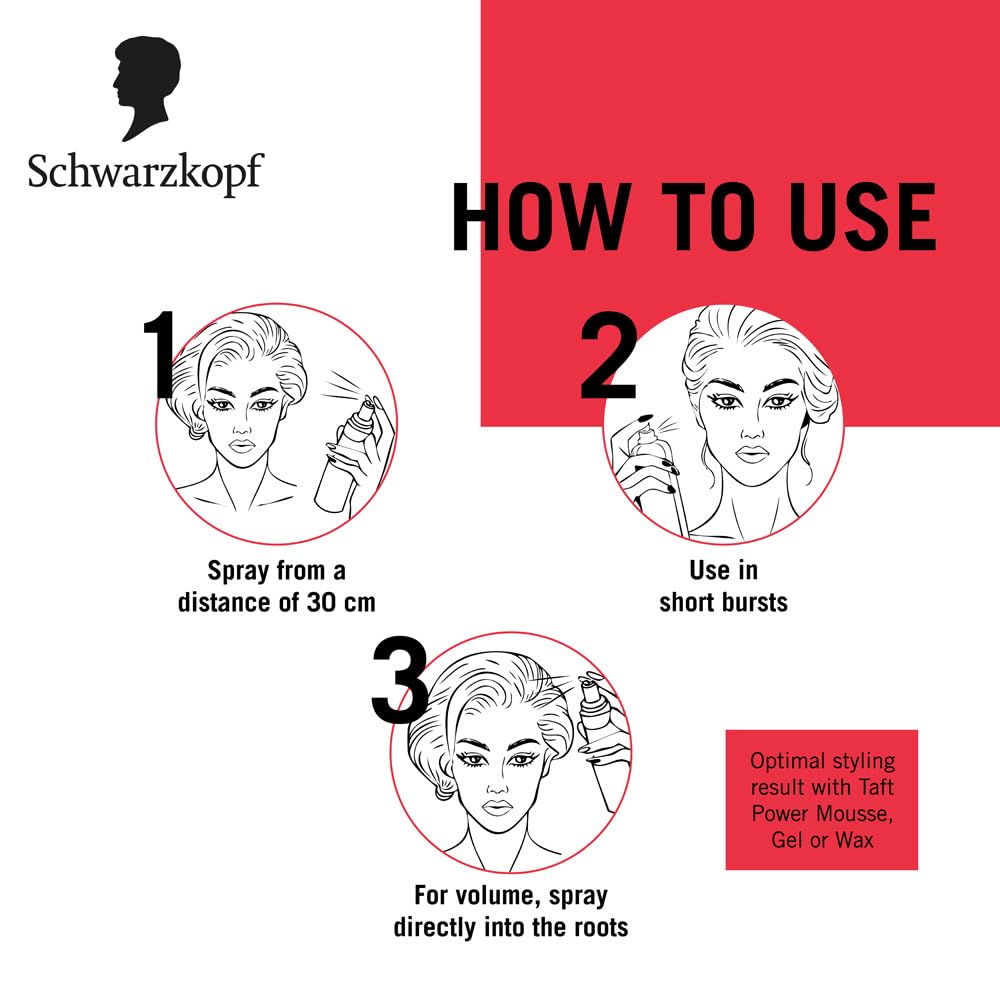 Schwarzkopf

HOW TO USE

1

Spray from a distance of 30 cm

2

Use in short bursts

3

For volume, spray directly into the roots

Optimal styling result with Taft Power Mousse, Gel or Wax