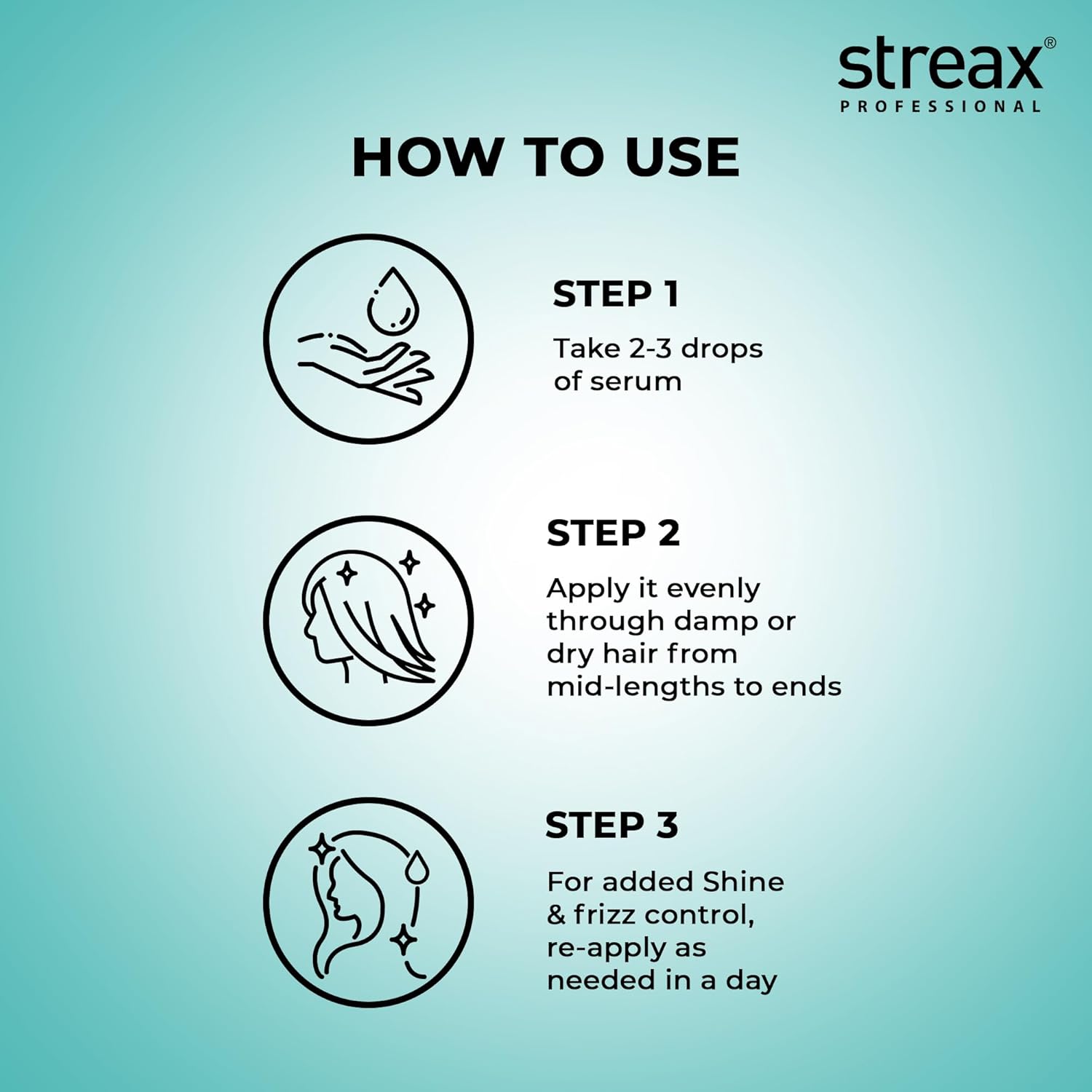 streax®
PROFESSIONAL

HOW TO USE

STEP 1
Take 2-3 drops of serum

STEP 2
Apply it evenly through damp or dry hair from mid-lengths to ends

STEP 3
For added Shine & frizz control, re-apply as needed in a day