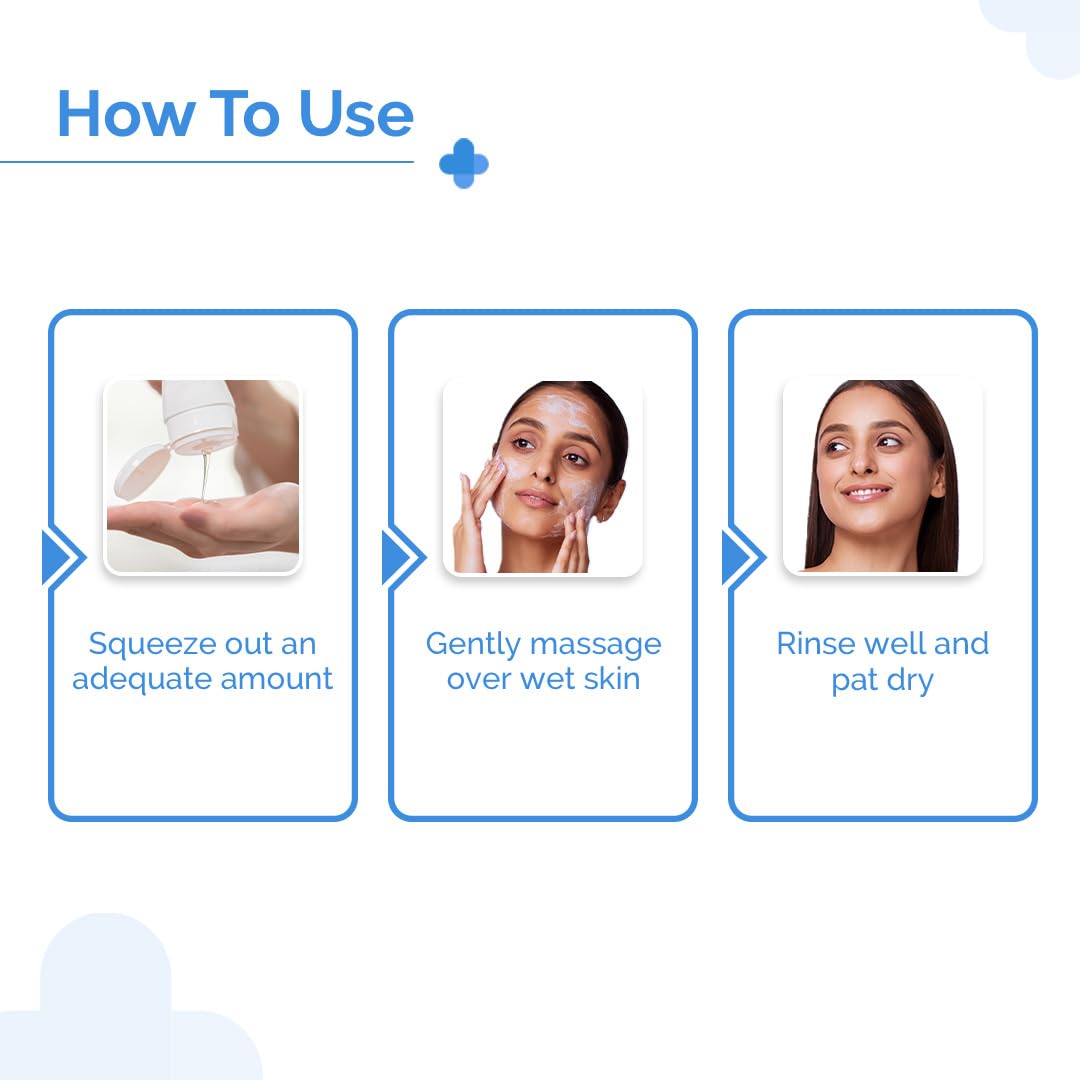 How To Use

Squeeze out an adequate amount

Gently massage over wet skin

Rinse well and pat dry